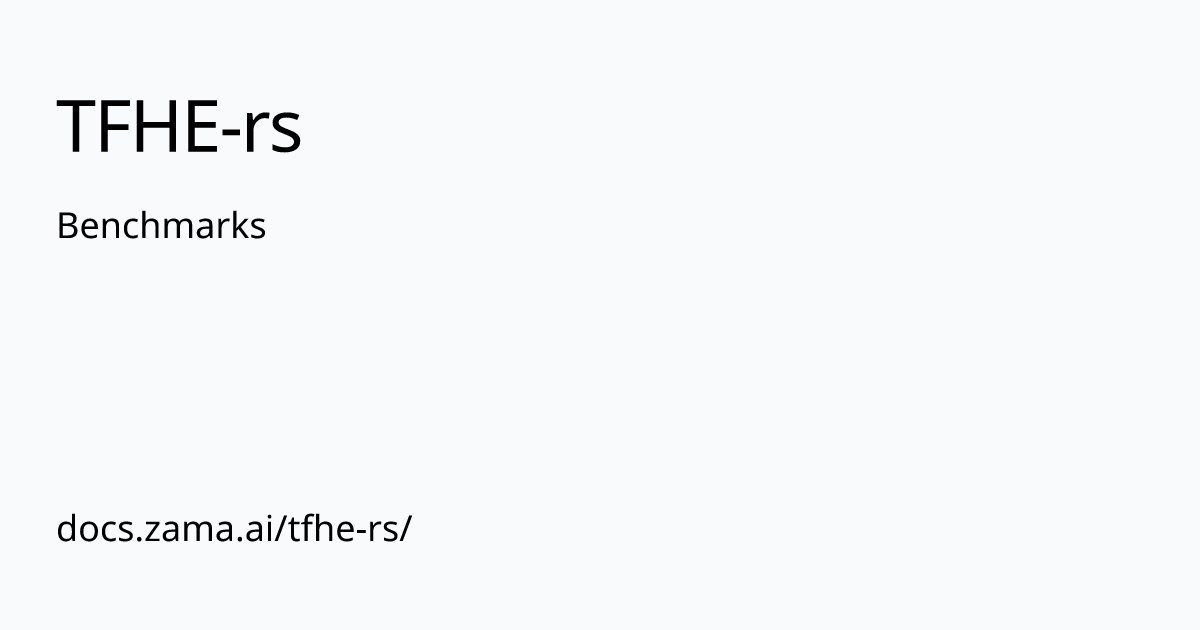 TFHE-rs

Benchmarks

docs.zama.ai/tfhe-rs/