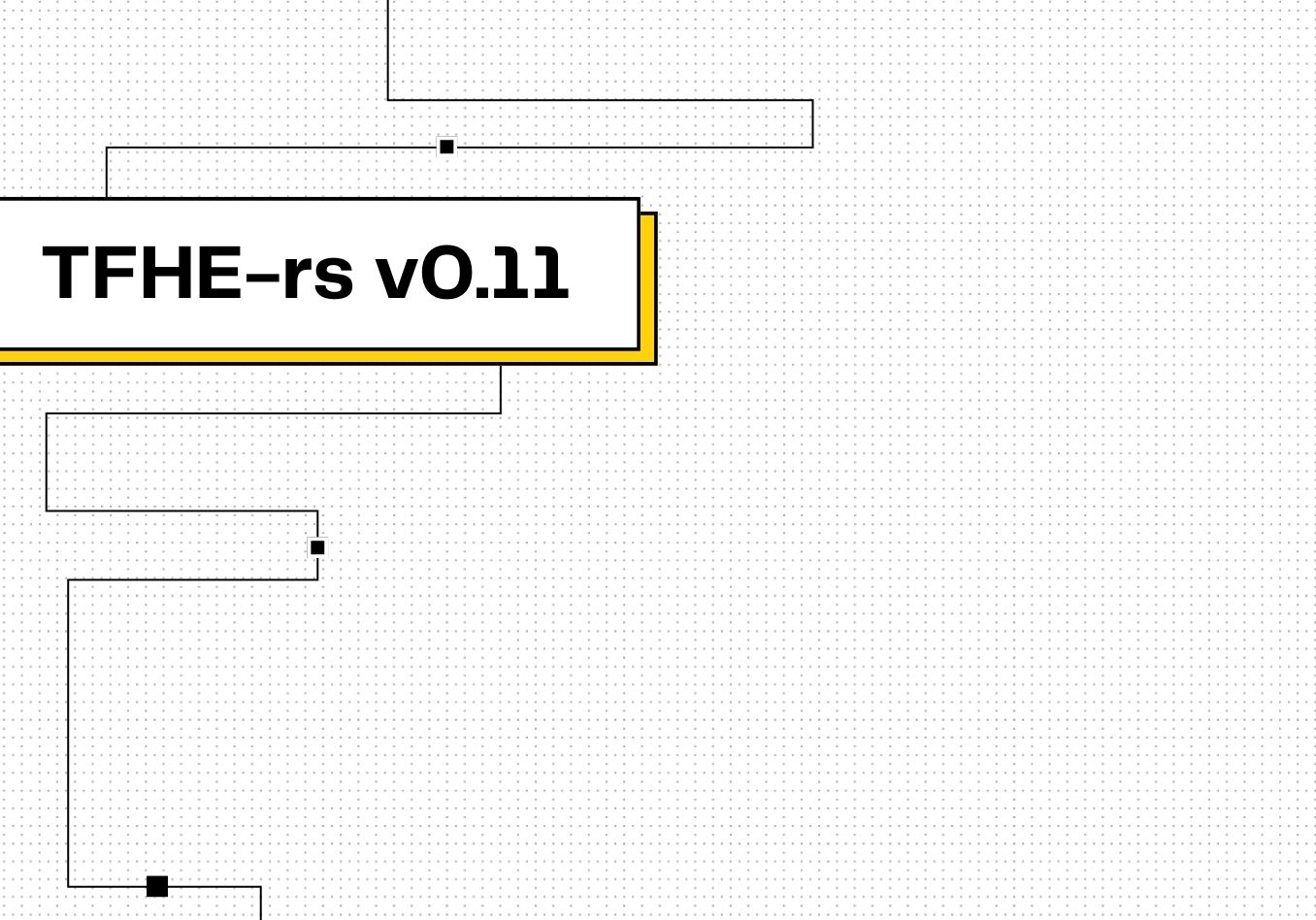 TFHE-rs v0.11